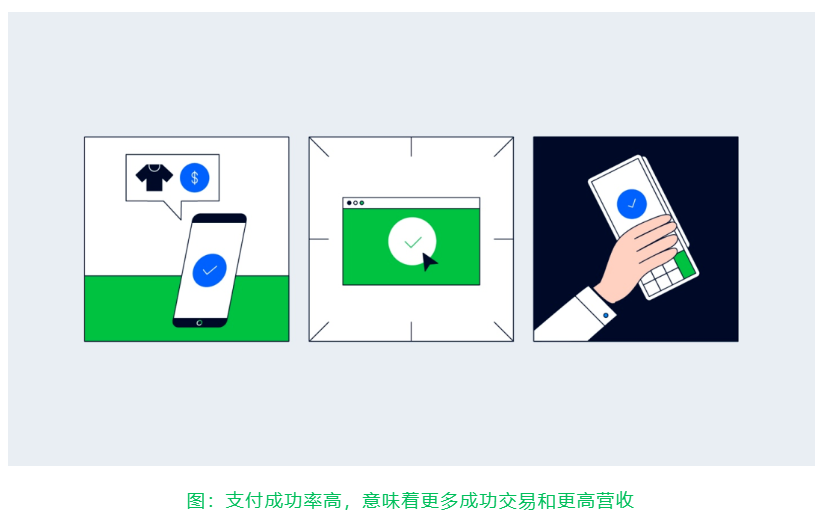 $

图：支付成功率高，意味着更多成功交易和更高营收