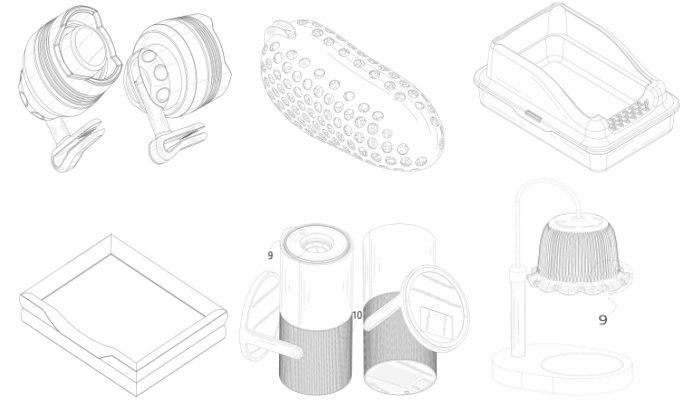 9

10

9