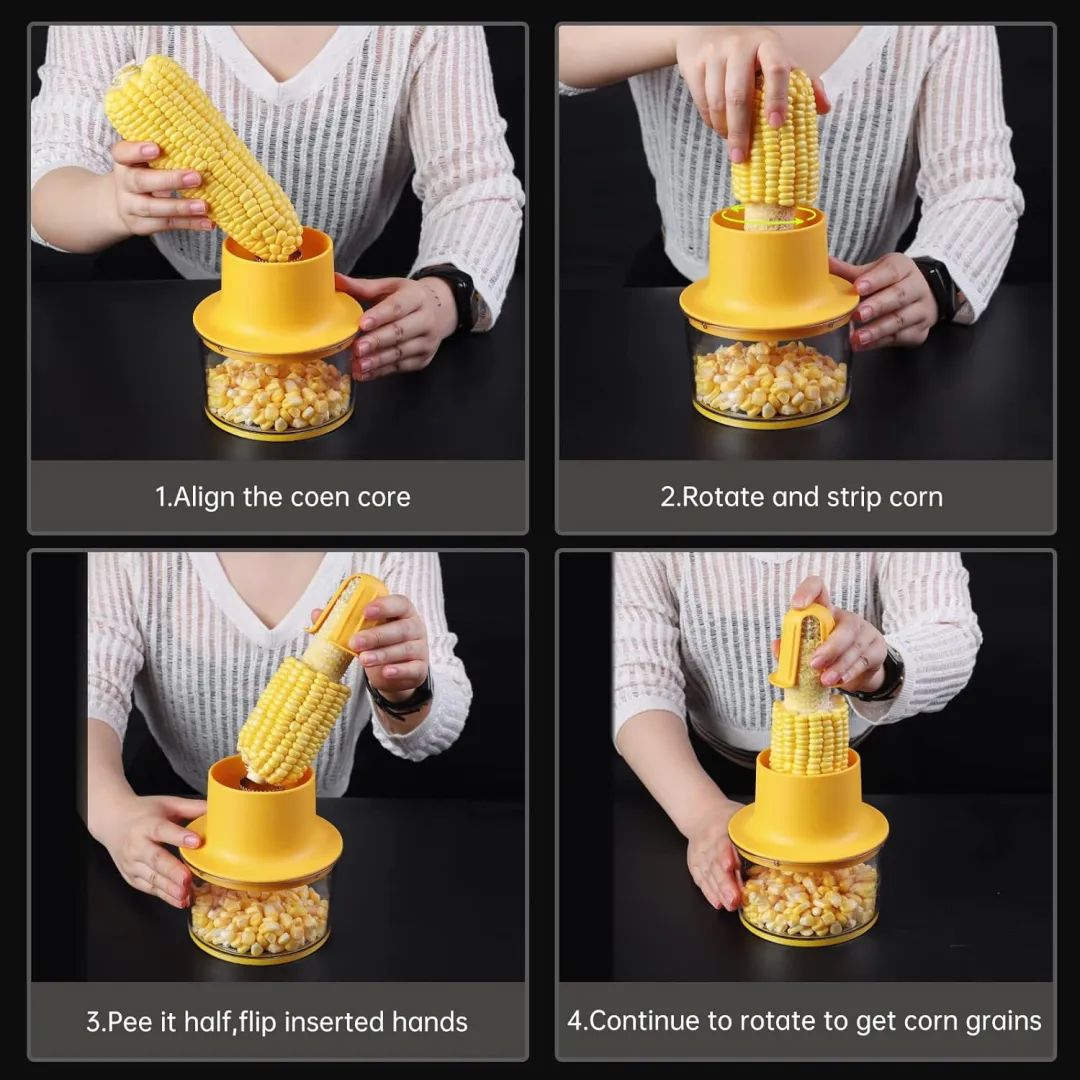 1.Align the coen core

2.Rotate and strip corn

3.Pee it half,flip inserted hands

4.Continue to rotate to get corn grains