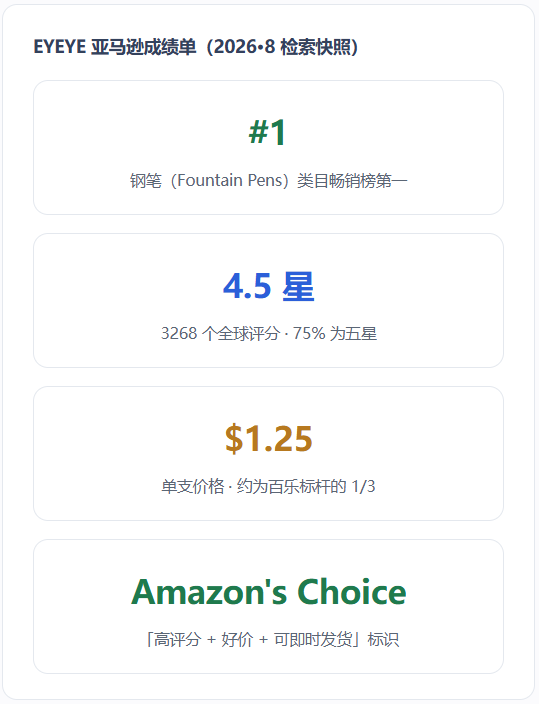 EYEYE 亚马逊成绩单（2026•8 检索快照）

#1

钢笔（Fountain Pens）类目畅销榜第一

4.5 星

3268 个全球评分 · 75% 为五星

$1.25

单支价格 · 约为百乐标杆的 1/3

Amazon's Choice

「高评分 + 好价 + 可即时发货」标识