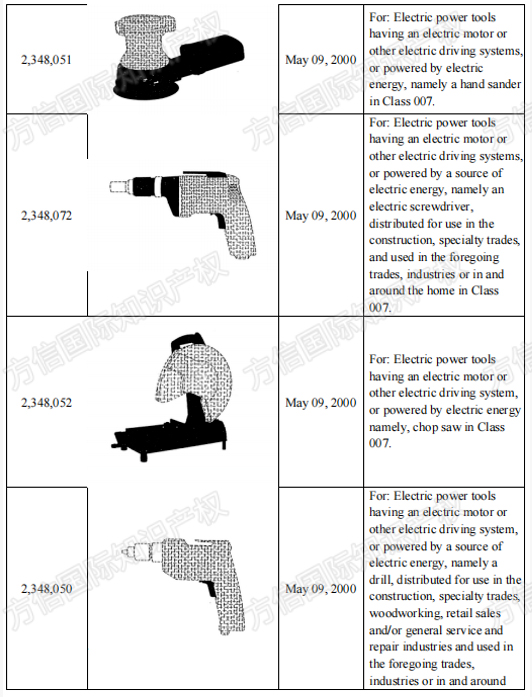 | 2,348,051 | | May 09, 2000 | For: Electric power tools having an electric motor or other electric driving systems, or powered by electric energy, namely a hand sander in Class 007. |
|---|---|---|---|
| 2,348,072 | | May 09, 2000 | For: Electric power tools having an electric motor or other electric driving systems, or powered by a source of electric energy, namely an electric screwdriver, distributed for use in the construction, specialty trades, and used in the foregoing trades, industries or in and around the home in Class 007. |
| 2,348,052 | | May 09, 2000 | For: Electric power tools having an electric motor or other electric driving system, or powered by electric energy namely, chop saw in Class 007. |
| 2,348,050 | | May 09, 2000 | For: Electric power tools having an electric motor or other electric driving system, or powered by a source of electric energy, namely a drill, distributed for use in the construction, specialty trades, woodworking, retail sales and/or general service and repair industries and used in the foregoing trades, industries or in and around |

方信国际知识产权