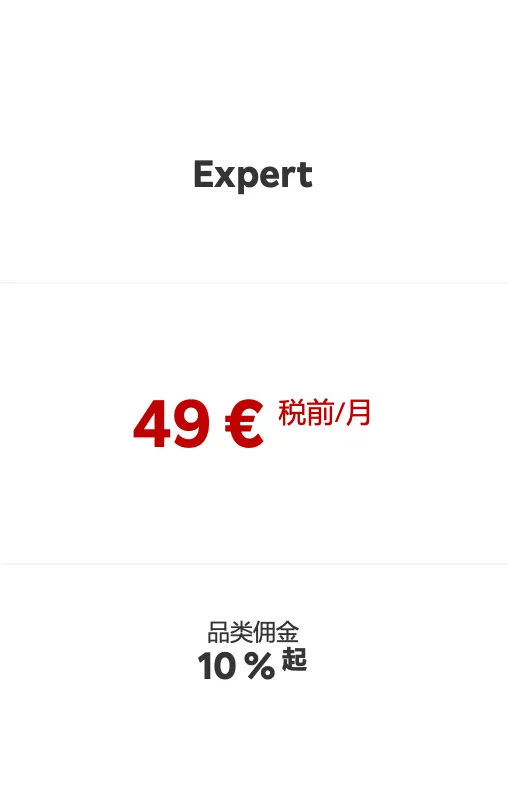 Expert

49 € 税前/月

品类佣金
10 % 起