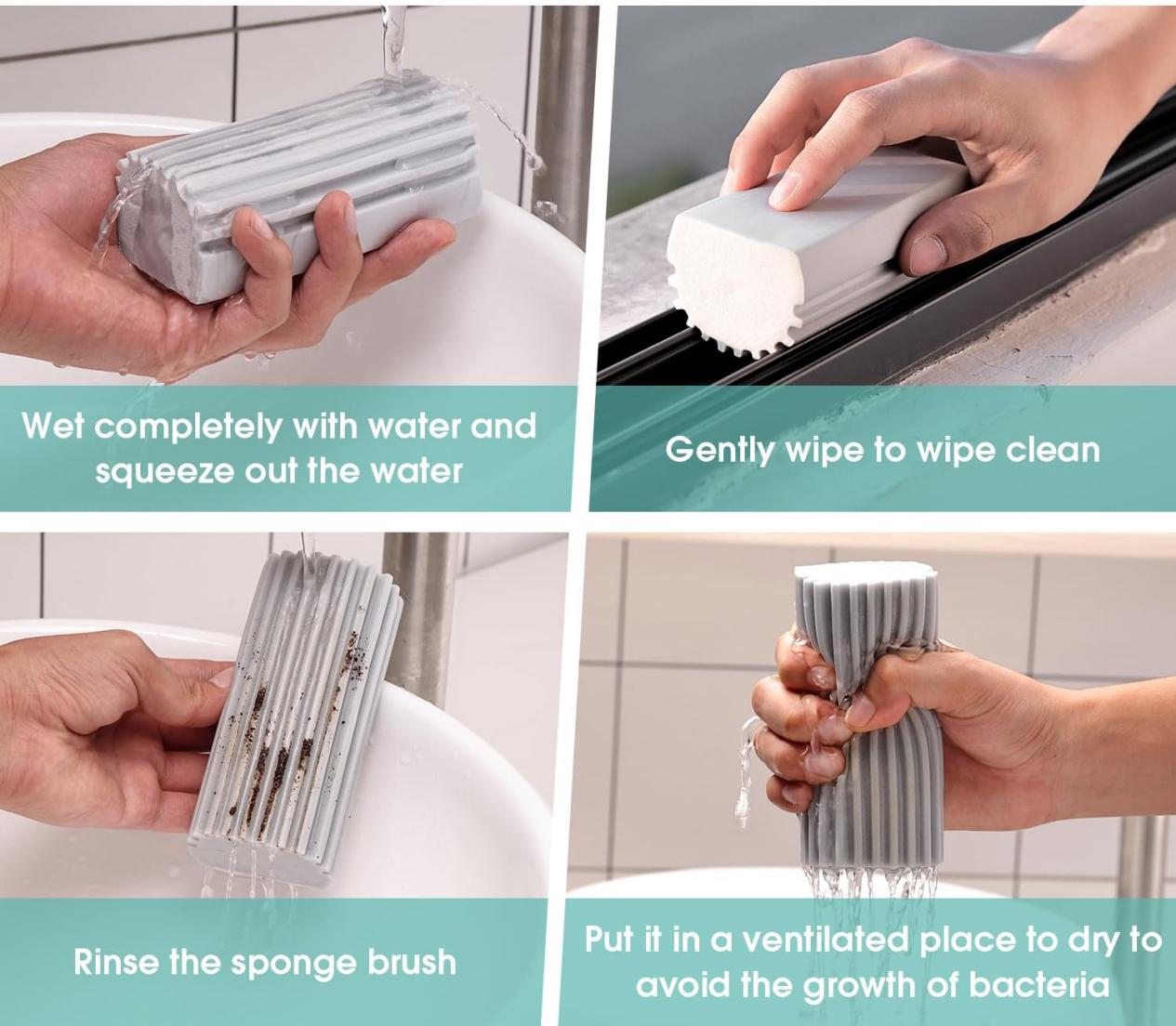 Wet completely with water and squeeze out the water

Gently wipe to wipe clean

Rinse the sponge brush

Put it in a ventilated place to dry to avoid the growth of bacteria