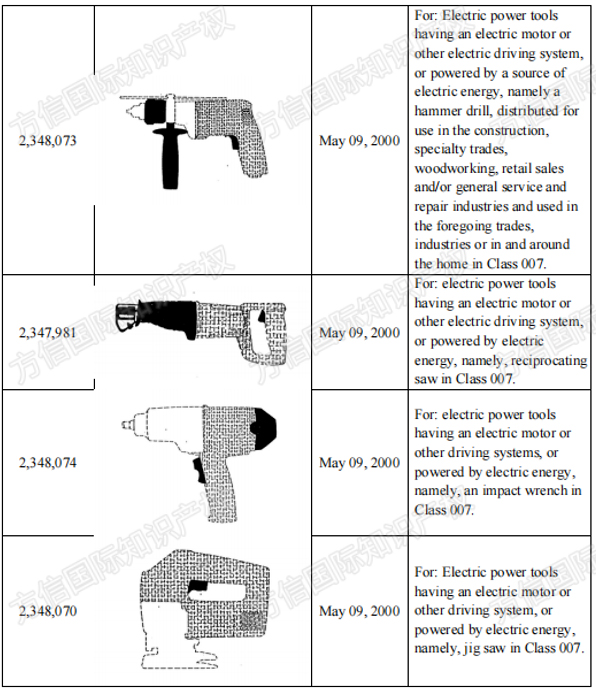 | | | | |
|---|---|---|---|
| 2,348,073 | | May 09, 2000 | For: Electric power tools having an electric motor or other electric driving system, or powered by a source of electric energy, namely a hammer drill, distributed for use in the construction, specialty trades, woodworking, retail sales and/or general service and repair industries and used in the foregoing trades, industries or in and around the home in Class 007. |
| 2,347,981 | | May 09, 2000 | For: electric power tools having an electric motor or other electric driving system, or powered by electric energy, namely, reciprocating saw in Class 007. |
| 2,348,074 | | May 09, 2000 | For: electric power tools having an electric motor or other driving systems, or powered by electric energy, namely, an impact wrench in Class 007. |
| 2,348,070 | | May 09, 2000 | For: Electric power tools having an electric motor or other driving system, or powered by electric energy, namely, jig saw in Class 007. |

方信国际知识产权