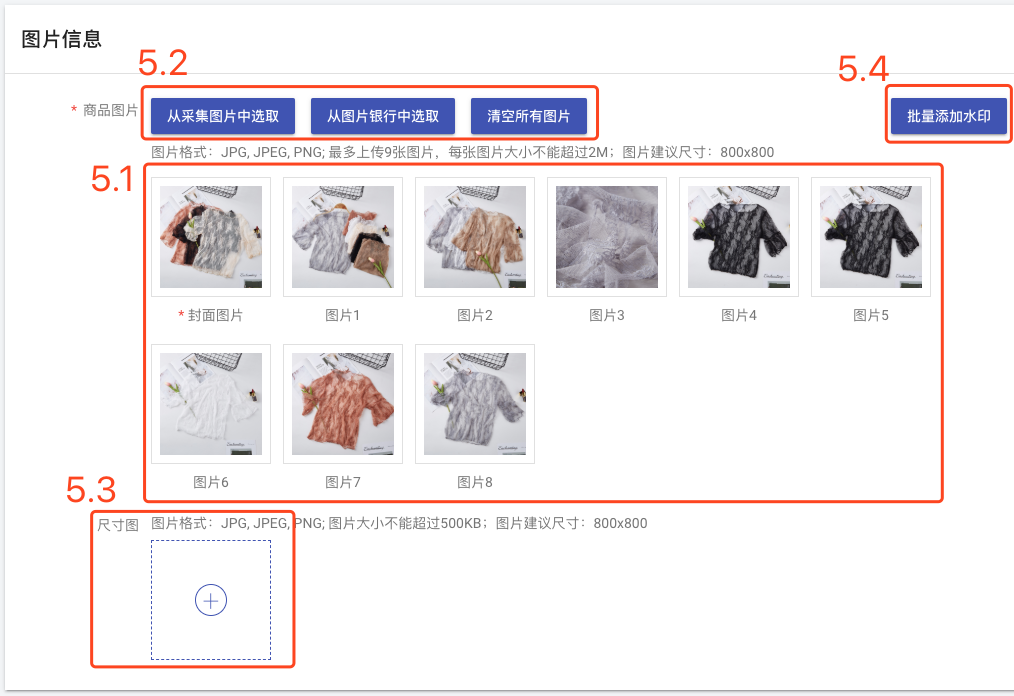 图片信息

5.2

5.4

* 商品图片

从采集图片中选取

从图片银行中选取

清空所有图片

批量添加水印

图片格式：JPG, JPEG, PNG; 最多上传9张图片，每张图片大小不能超过2M；图片建议尺寸：800x800

5.1

* 封面图片

图片1

图片2

图片3

图片4

图片5

图片6

图片7

图片8

5.3

尺寸图

图片格式：JPG, JPEG, PNG; 图片大小不能超过500KB；图片建议尺寸：800x800