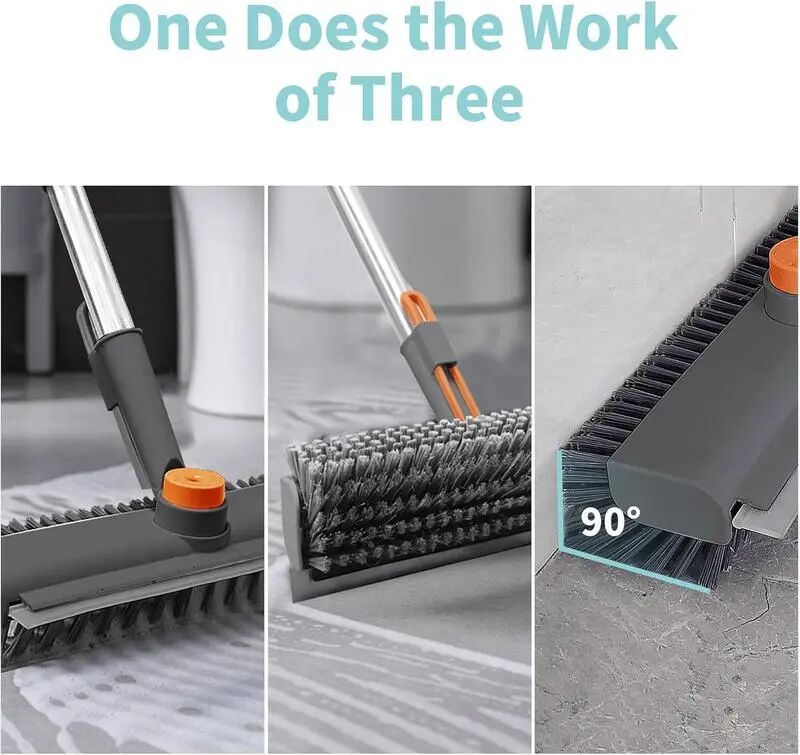 One Does the Work of Three

90°