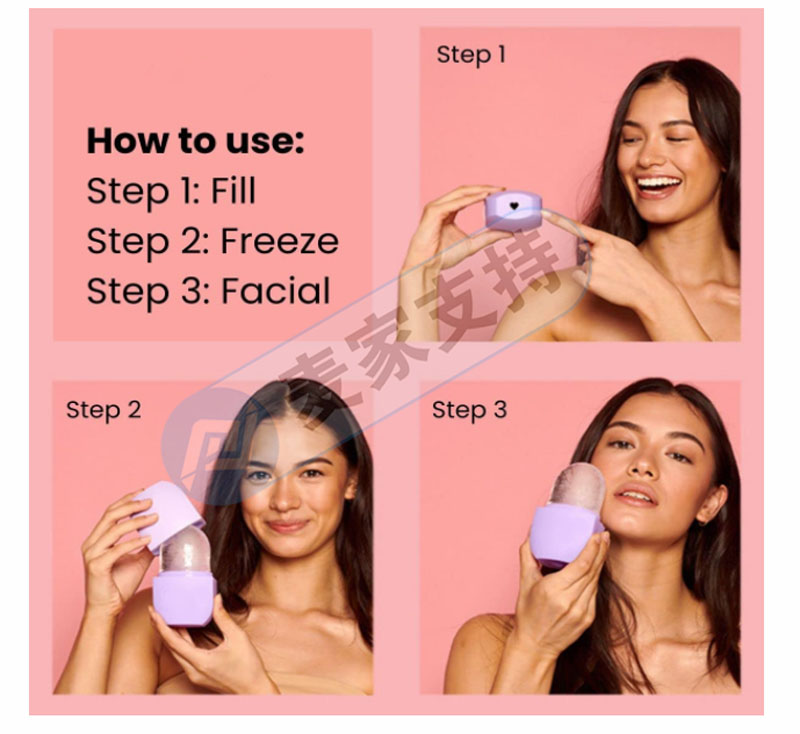 How to use:
Step 1: Fill
Step 2: Freeze
Step 3: Facial

Step 1

卖家支持

Step 2

Step 3