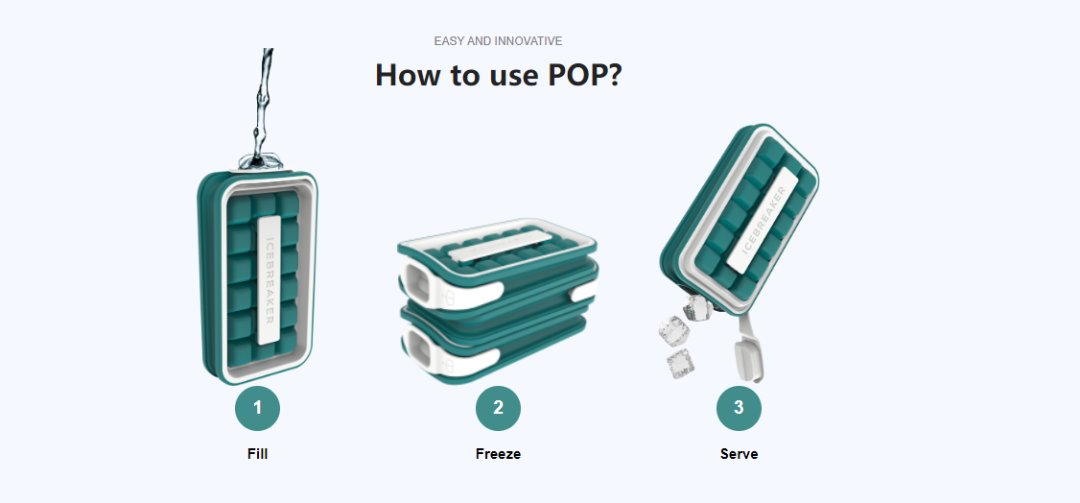 EASY AND INNOVATIVE

How to use POP?

ICEBREAKER

ICEBREAKER

1

Fill

2

Freeze

3

Serve