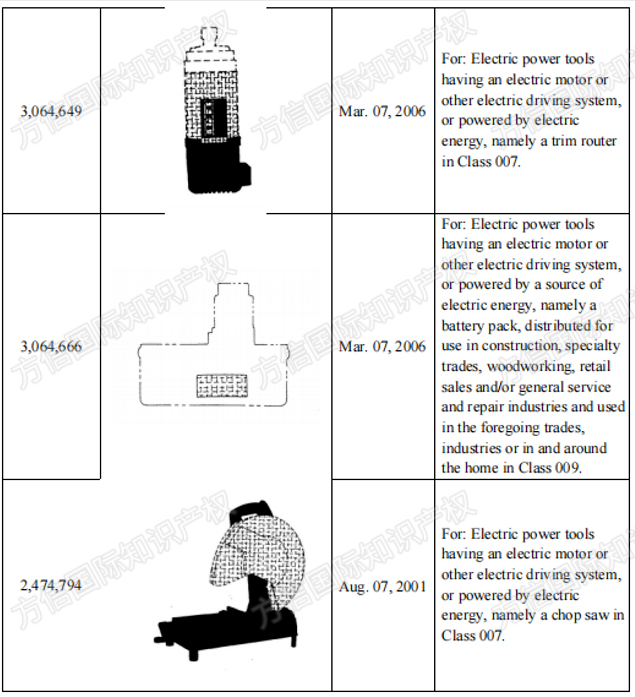 | | | | |
|---|---|---|---|
| 3,064,649 | | Mar. 07, 2006 | For: Electric power tools having an electric motor or other electric driving system, or powered by electric energy, namely a trim router in Class 007. |
| 3,064,666 | | Mar. 07, 2006 | For: Electric power tools having an electric motor or other electric driving system, or powered by a source of electric energy, namely a battery pack, distributed for use in construction, specialty trades, woodworking, retail sales and/or general service and repair industries and used in the foregoing trades, industries or in and around the home in Class 009. |
| 2,474,794 | | Aug. 07, 2001 | For: Electric power tools having an electric motor or other electric driving system, or powered by electric energy, namely a chop saw in Class 007. |

方信国际知识产权