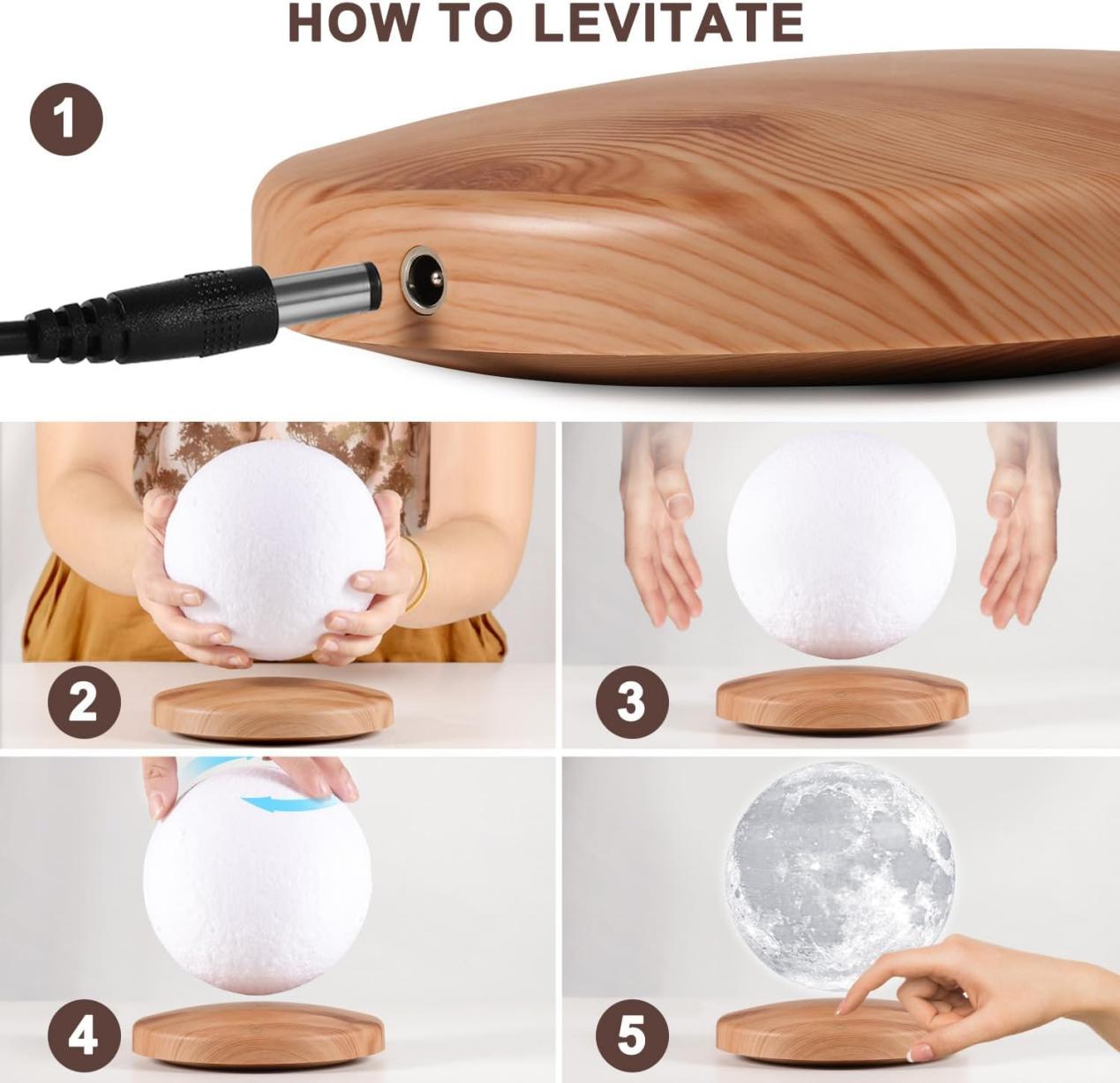 HOW TO LEVITATE

1

2

3

4

5