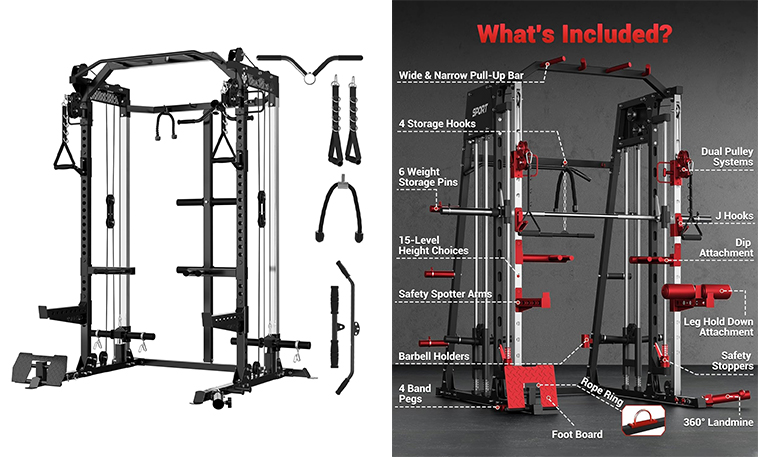 What's Included?

Wide & Narrow Pull-Up Bar

4 Storage Hooks

6 Weight Storage Pins

15-Level Height Choices

Safety Spotter Arms

Barbell Holders

4 Band Pegs

SPORT

Dual Pulley Systems

J Hooks

Dip Attachment

Leg Hold Down Attachment

Safety Stoppers

Rope Ring

Foot Board

360° Landmine