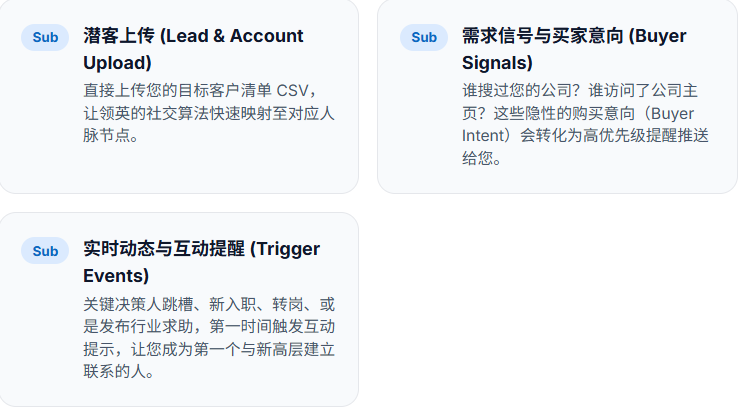 Sub

潜客上传 (Lead & Account Upload)

直接上传您的目标客户清单 CSV，让领英的社交算法快速映射至对应人脉节点。

Sub

需求信号与买家意向 (Buyer Signals)

谁搜过您的公司？谁访问了公司主页？这些隐性的购买意向（Buyer Intent）会转化为高优先级提醒推送给您。

Sub

实时动态与互动提醒 (Trigger Events)

关键决策人跳槽、新入职、转岗、或是发布行业求助，第一时间触发互动提示，让您成为第一个与新高层建立联系的人。