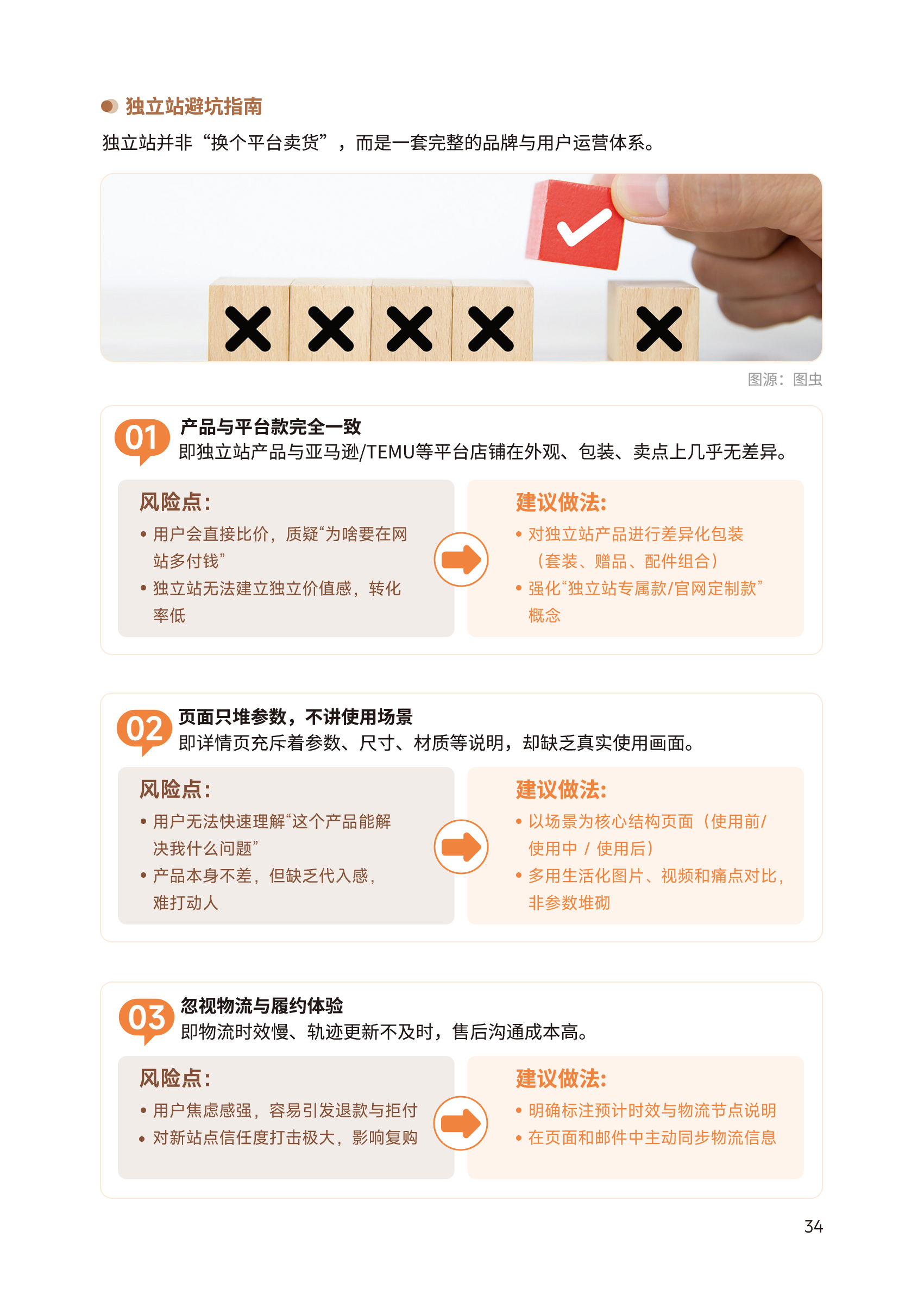 独立站避坑指南

独立站并非“换个平台卖货”，而是一套完整的品牌与用户运营体系。

图源：图虫

01 产品与平台款完全一致
即独立站产品与亚马逊/TEMU等平台店铺在外观、包装、卖点上几乎无差异。

风险点:
• 用户会直接比价，质疑“为啥要在网站多付钱”
• 独立站无法建立独立价值感，转化率低

建议做法:
• 对独立站产品进行差异化包装（套装、赠品、配件组合）
• 强化“独立站专属款/官网定制款”概念

02 页面只堆参数，不讲使用场景
即详情页充斥着参数、尺寸、材质等说明，却缺乏真实使用画面。

风险点:
• 用户无法快速理解“这个产品能解决我什么问题”
• 产品本身不差，但缺乏代入感，难打动人

建议做法:
• 以场景为核心结构页面（使用前/使用中 / 使用后）
• 多用生活化图片、视频和痛点对比，非参数堆砌

03 忽视物流与履约体验
即物流时效慢、轨迹更新不及时，售后沟通成本高。

风险点:
• 用户焦虑感强，容易引发退款与拒付
• 对新站点信任度打击极大，影响复购

建议做法:
• 明确标注预计时效与物流节点说明
• 在页面和邮件中主动同步物流信息

34