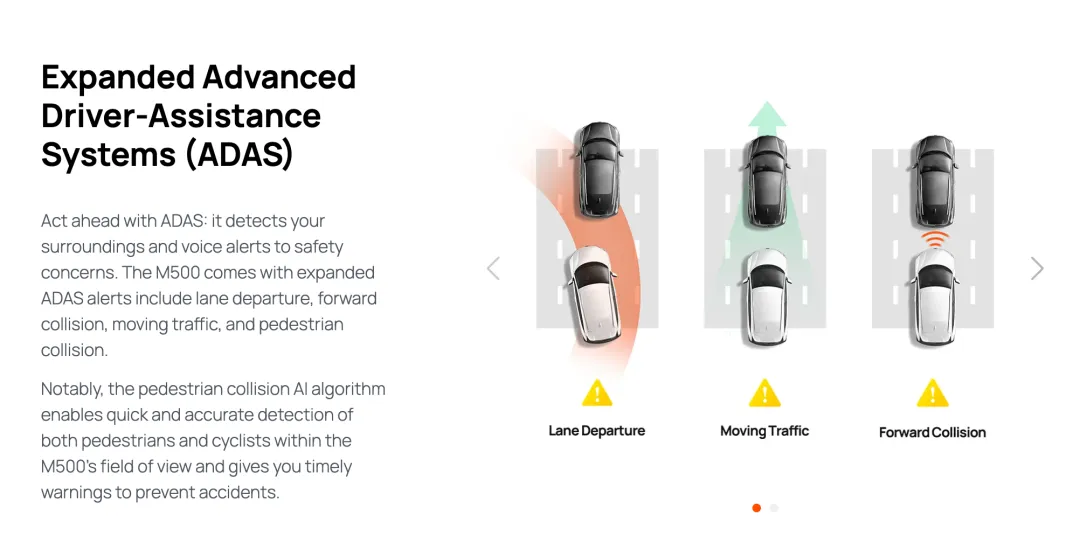 Expanded Advanced Driver-Assistance Systems (ADAS)

Act ahead with ADAS: it detects your surroundings and voice alerts to safety concerns. The M500 comes with expanded ADAS alerts include lane departure, forward collision, moving traffic, and pedestrian collision.

Notably, the pedestrian collision AI algorithm enables quick and accurate detection of both pedestrians and cyclists within the M500's field of view and gives you timely warnings to prevent accidents.

Lane Departure

Moving Traffic

Forward Collision