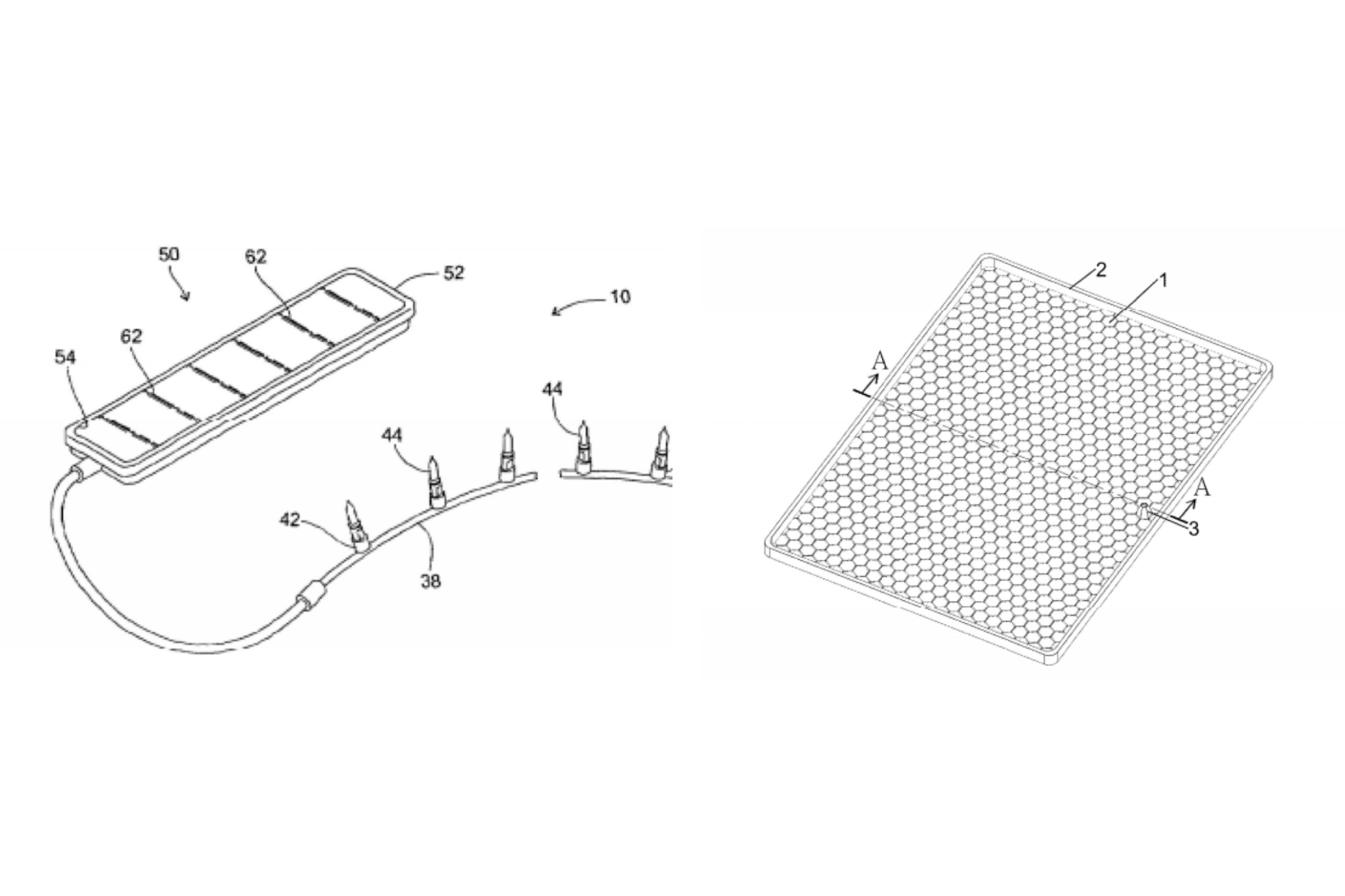 50
62
52
10
62
54
44
44
42
38
2
1
A
A
3