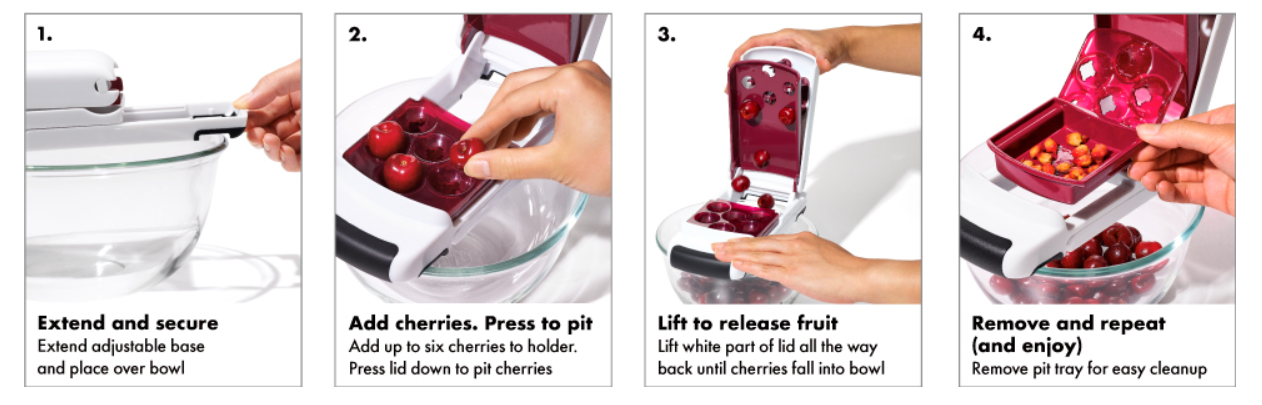 1.

Extend and secure
Extend adjustable base and place over bowl

2.

Add cherries. Press to pit
Add up to six cherries to holder. Press lid down to pit cherries

3.

Lift to release fruit
Lift white part of lid all the way back until cherries fall into bowl

4.

Remove and repeat (and enjoy)
Remove pit tray for easy cleanup