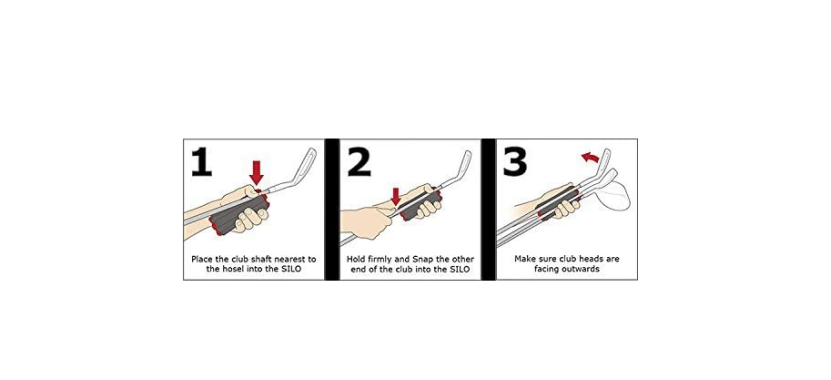 1

Place the club shaft nearest to the hosel into the SILO

2

Hold firmly and Snap the other end of the club into the SILO

3

Make sure club heads are facing outwards