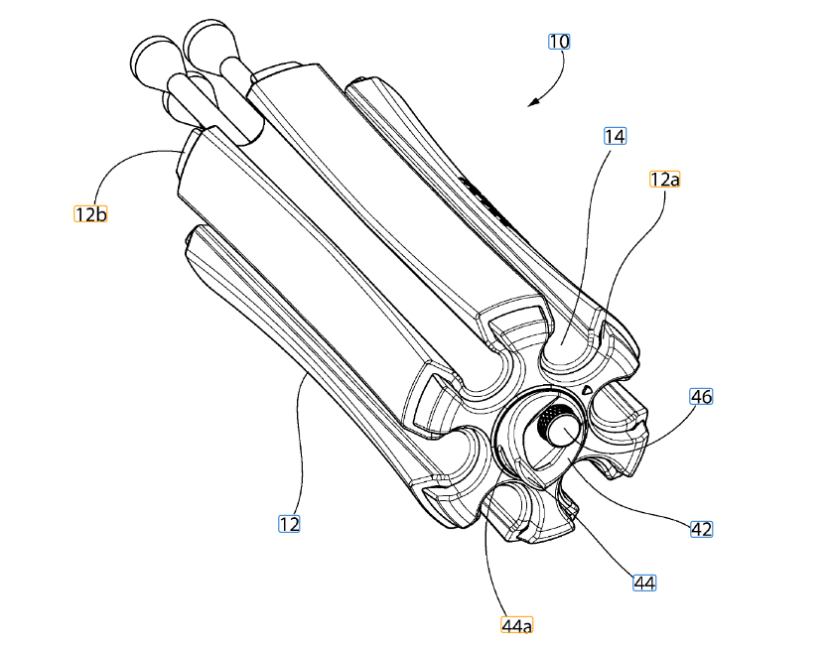 10

14

12a

12b

46

12

42

44

44a