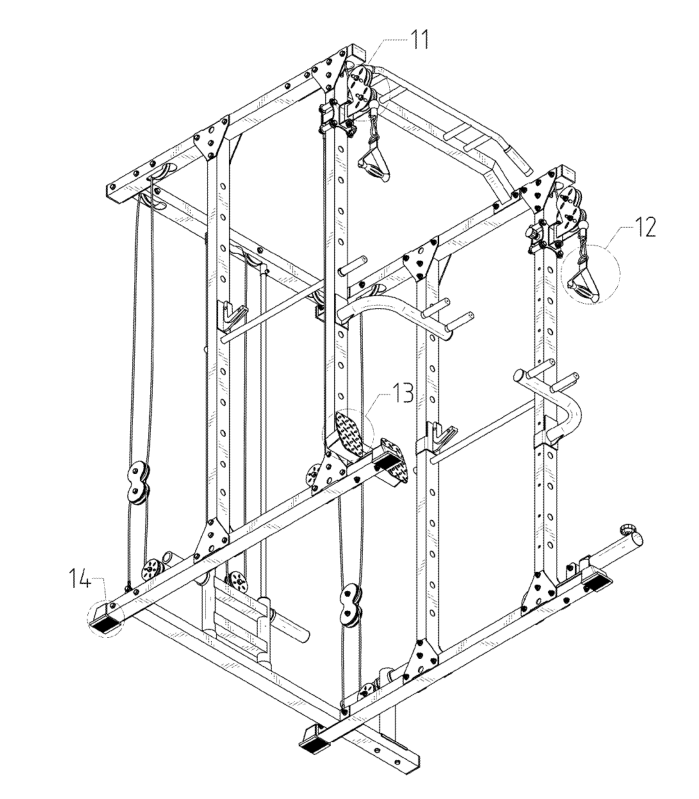 11

12

13

14