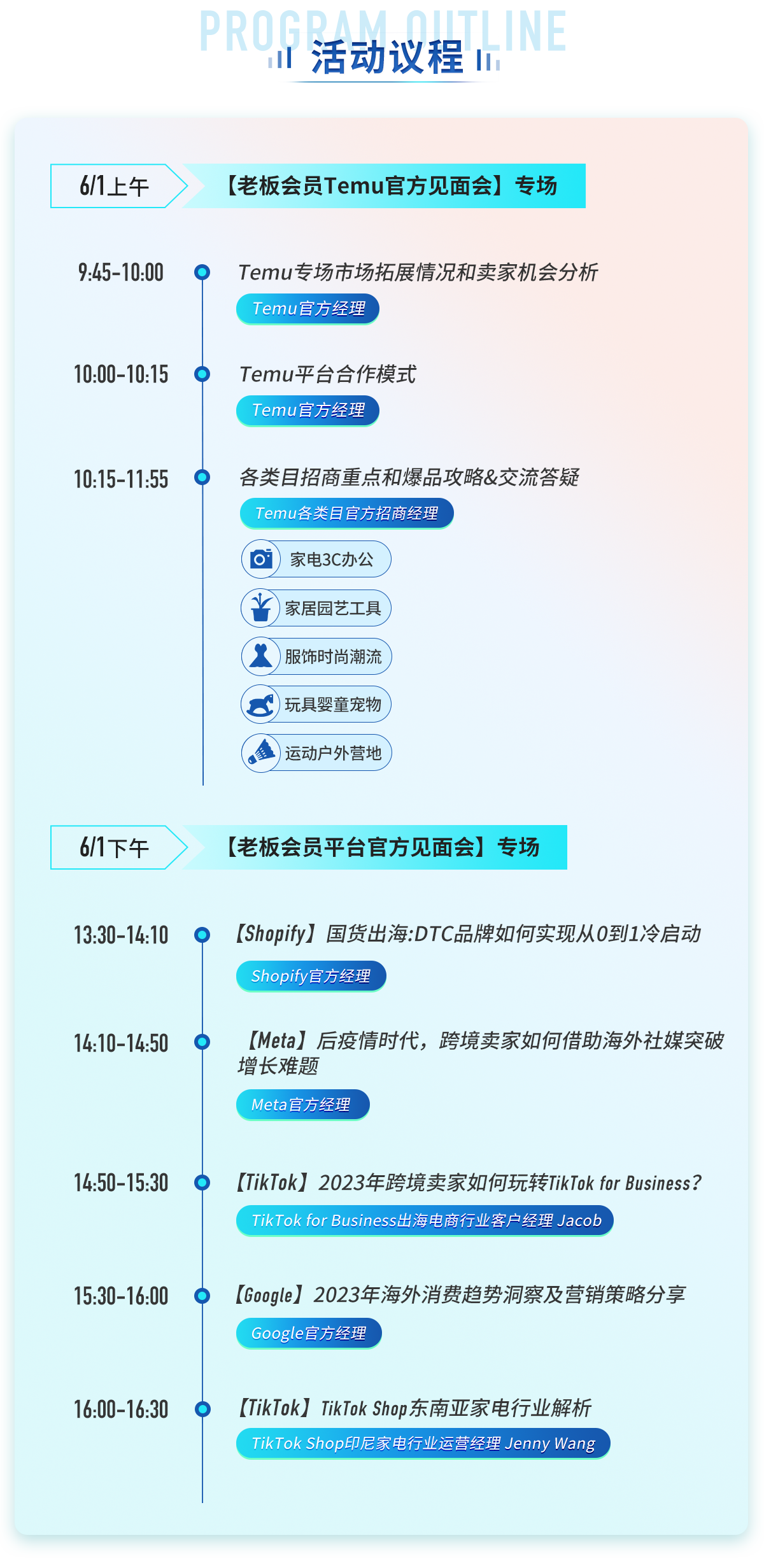 PROGRAM OUTLINE
活动议程

6/1上午
【老板会员Temu官方见面会】专场

9:45-10:00
Temu专场市场拓展情况和卖家机会分析
Temu官方经理

10:00-10:15
Temu平台合作模式
Temu官方经理

10:15-11:55
各类目招商重点和爆品攻略&交流答疑
Temu各类目官方招商经理
家电3C办公
家居园艺工具
服饰时尚潮流
玩具婴童宠物
运动户外营地

6/1下午
【老板会员平台官方见面会】专场

13:30-14:10
【Shopify】国货出海:DTC品牌如何实现从0到1冷启动
Shopify官方经理

14:10-14:50
【Meta】后疫情时代，跨境卖家如何借助海外社媒突破增长难题
Meta官方经理

14:50-15:30
【TikTok】2023年跨境卖家如何玩转TikTok for Business?
TikTok for Business出海电商行业客户经理 Jacob

15:30-16:00
【Google】2023年海外消费趋势洞察及营销策略分享
Google官方经理

16:00-16:30
【TikTok】TikTok Shop东南亚家电行业解析
TikTok Shop印尼家电行业运营经理 Jenny Wang