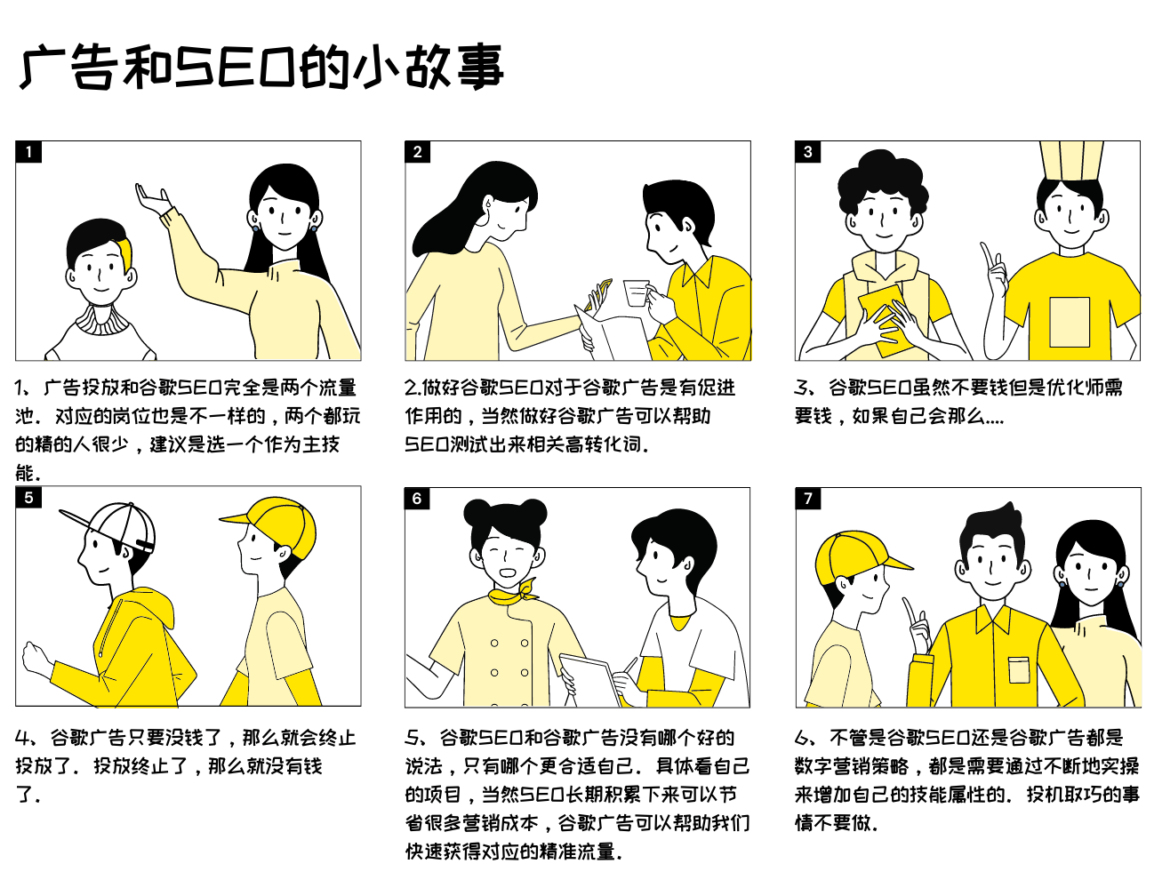 广告和SEO的小故事

1

1、广告投放和谷歌SEO完全是两个流量池．对应的岗位也是不一样的，两个都玩的精的人很少，建议是选一个作为主技能．

2

2.做好谷歌SEO对于谷歌广告是有促进作用的，当然做好谷歌广告可以帮助SEO测试出来相关高转化词．

3

3、谷歌SEO虽然不要钱但是优化师需要钱，如果自己会那么....

5

4、谷歌广告只要没钱了，那么就会终止投放了．投放终止了，那么就没有钱了．

6

5、谷歌SEO和谷歌广告没有哪个好的说法，只有哪个更合适自己．具体看自己的项目，当然SEO长期积累下来可以节省很多营销成本，谷歌广告可以帮助我们快速获得对应的精准流量．

7

6、不管是谷歌SEO还是谷歌广告都是数字营销策略，都是需要通过不断地实操来增加自己的技能属性的．投机取巧的事情不要做．