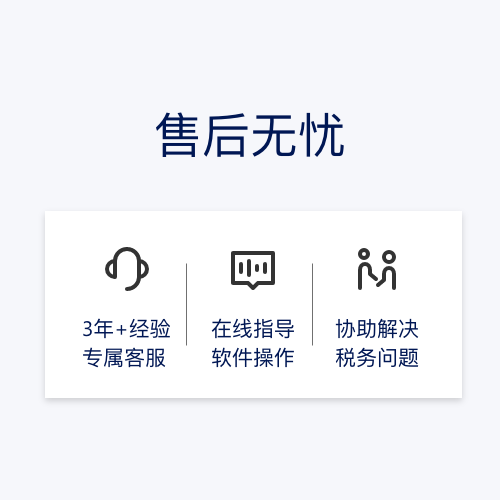 售后无忧

3年+经验
专属客服

在线指导
软件操作

协助解决
税务问题