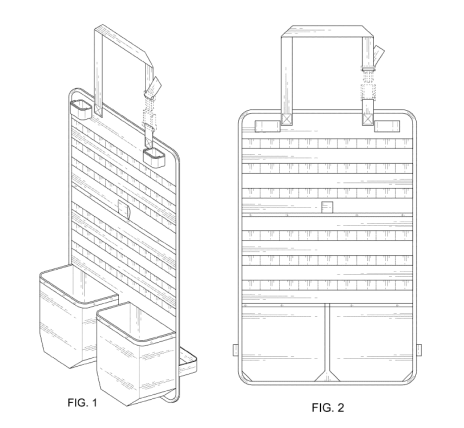 FIG. 1

FIG. 2