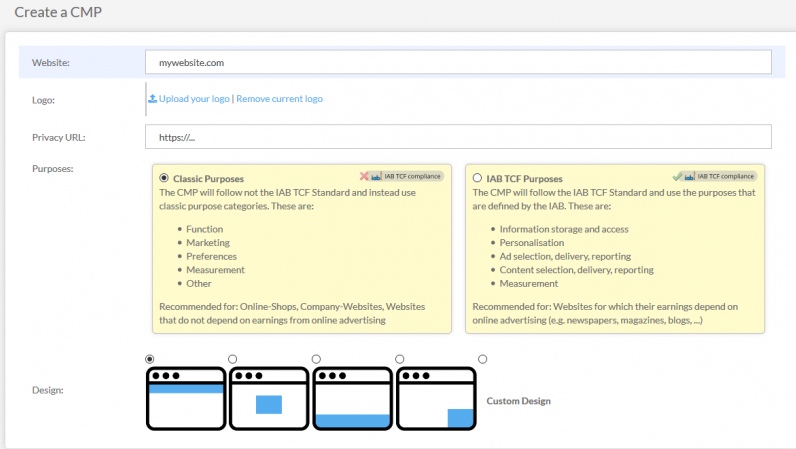 Create a CMP

Website: mywebsite.com

Logo: Upload your logo | Remove current logo

Privacy URL: https://...

Purposes:

Classic Purposes
IAB TCF compliance
The CMP will follow not the IAB TCF Standard and instead use classic purpose categories. These are:

- Function
- Marketing
- Preferences
- Measurement
- Other

Recommended for: Online-Shops, Company-Websites, Websites that do not depend on earnings from online advertising

IAB TCF Purposes
IAB TCF compliance
The CMP will follow the IAB TCF Standard and use the purposes that are defined by the IAB. These are:

- Information storage and access
- Personalisation
- Ad selection, delivery, reporting
- Content selection, delivery, reporting
- Measurement

Recommended for: Websites for which their earnings depend on online advertising (e.g. newspapers, magazines, blogs, ...)

Design:

Custom Design