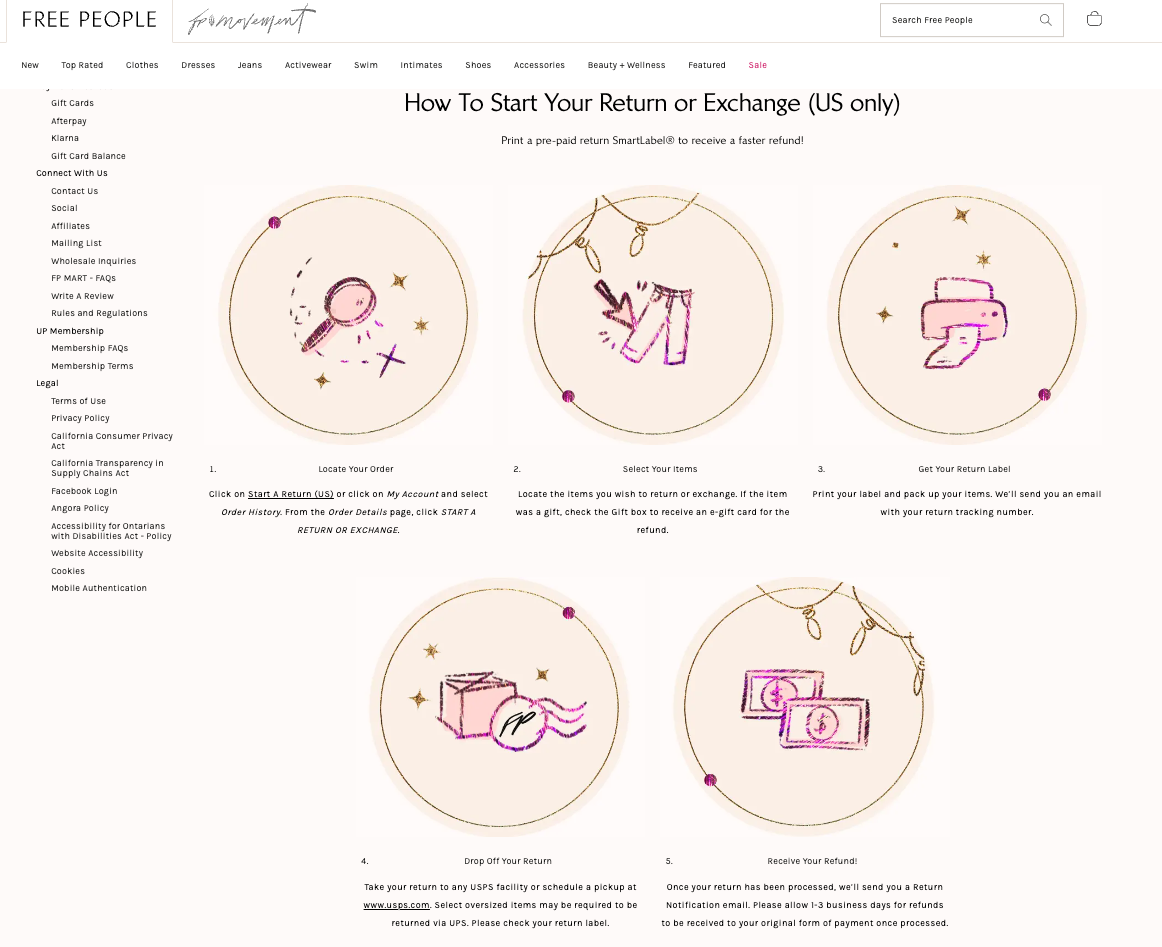 FREE PEOPLE fp movement

Search Free People

New Top Rated Clothes Dresses Jeans Activewear Swim Intimates Shoes Accessories Beauty + Wellness Featured Sale

Gift Cards
Afterpay
Klarna
Gift Card Balance
Connect With Us
Contact Us
Social
Affiliates
Mailing List
Wholesale Inquiries
FP MART - FAQs
Write A Review
Rules and Regulations
UP Membership
Membership FAQs
Membership Terms
Legal
Terms of Use
Privacy Policy
California Consumer Privacy Act
California Transparency in Supply Chains Act
Facebook Login
Angora Policy
Accessibility for Ontarians with Disabilities Act - Policy
Website Accessibility
Cookies
Mobile Authentication

How To Start Your Return or Exchange (US only)

Print a pre-paid return SmartLabel® to receive a faster refund!

1. Locate Your Order

Click on Start A Return (US) or click on My Account and select Order History. From the Order Details page, click START A RETURN OR EXCHANGE.

2. Select Your Items

Locate the items you wish to return or exchange. If the item was a gift, check the Gift box to receive an e-gift card for the refund.

3. Get Your Return Label

Print your label and pack up your items. We'll send you an email with your return tracking number.

FP

4. Drop Off Your Return

Take your return to any USPS facility or schedule a pickup at www.usps.com. Select oversized items may be required to be returned via UPS. Please check your return label.

5. Receive Your Refund!

Once your return has been processed, we'll send you a Return Notification email. Please allow 1-3 business days for refunds to be received to your original form of payment once processed.