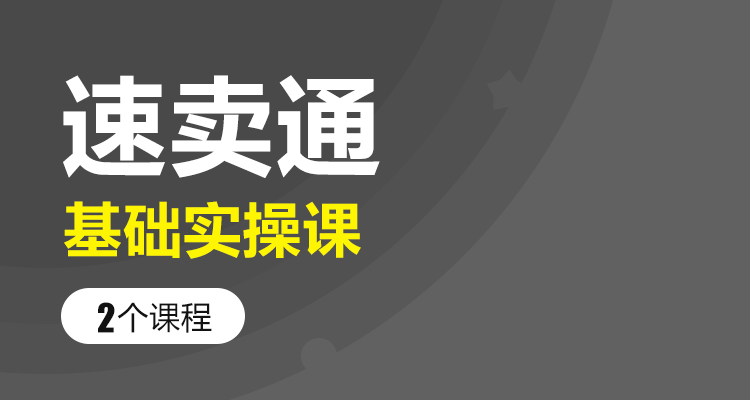 速卖通
基础实操课
2个课程